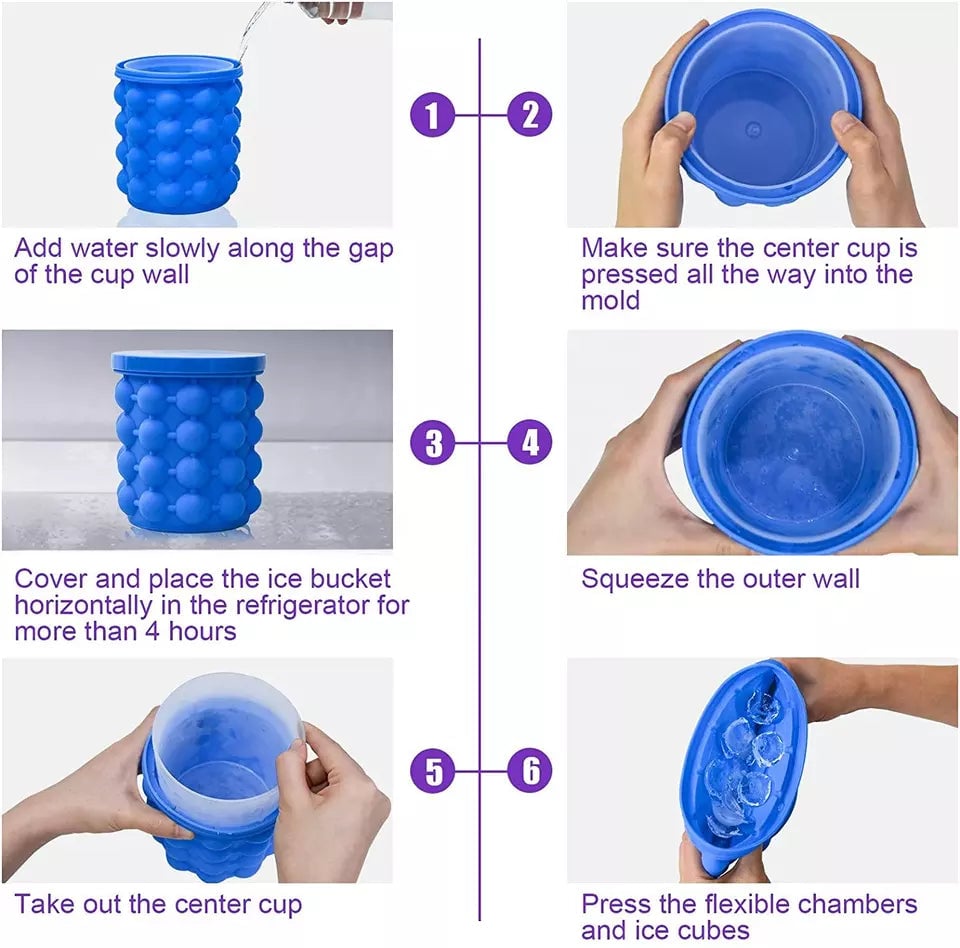 1

Add water slowly along the gap of the cup wall

2

Make sure the center cup is pressed all the way into the mold

3

Cover and place the ice bucket horizontally in the refrigerator for more than 4 hours

4

Squeeze the outer wall

5

Take out the center cup

6

Press the flexible chambers and ice cubes